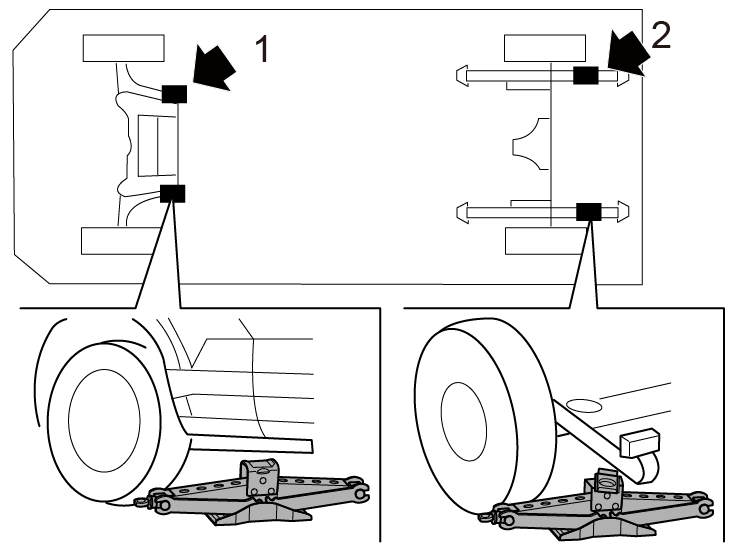 1
2